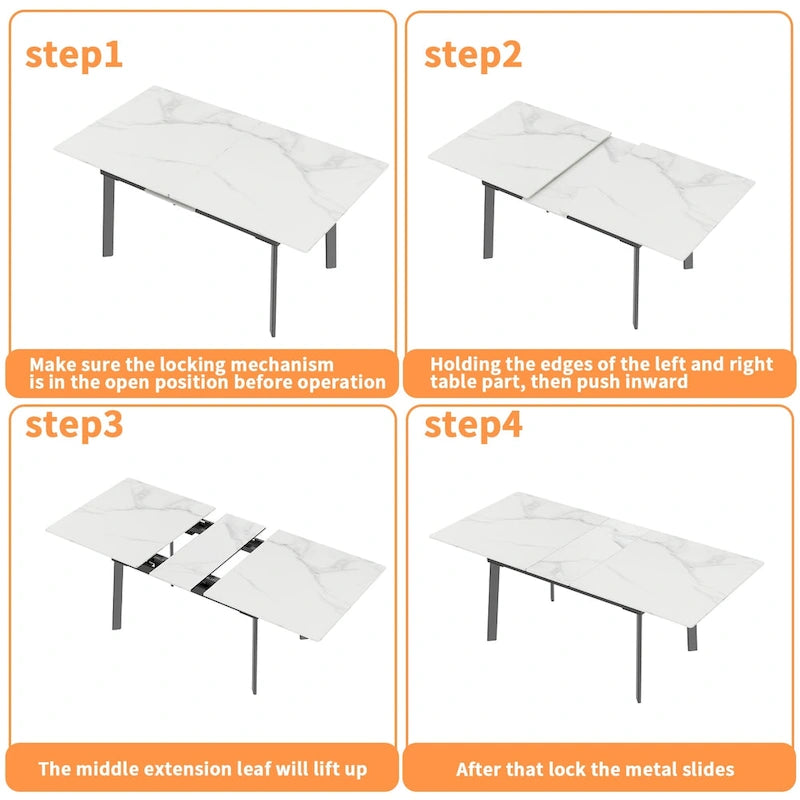 step1

Make sure the locking mechanism is in the open position before operation

step2

Holding the edges of the left and right table part, then push inward

step3

The middle extension leaf will lift up

step4

After that lock the metal slides